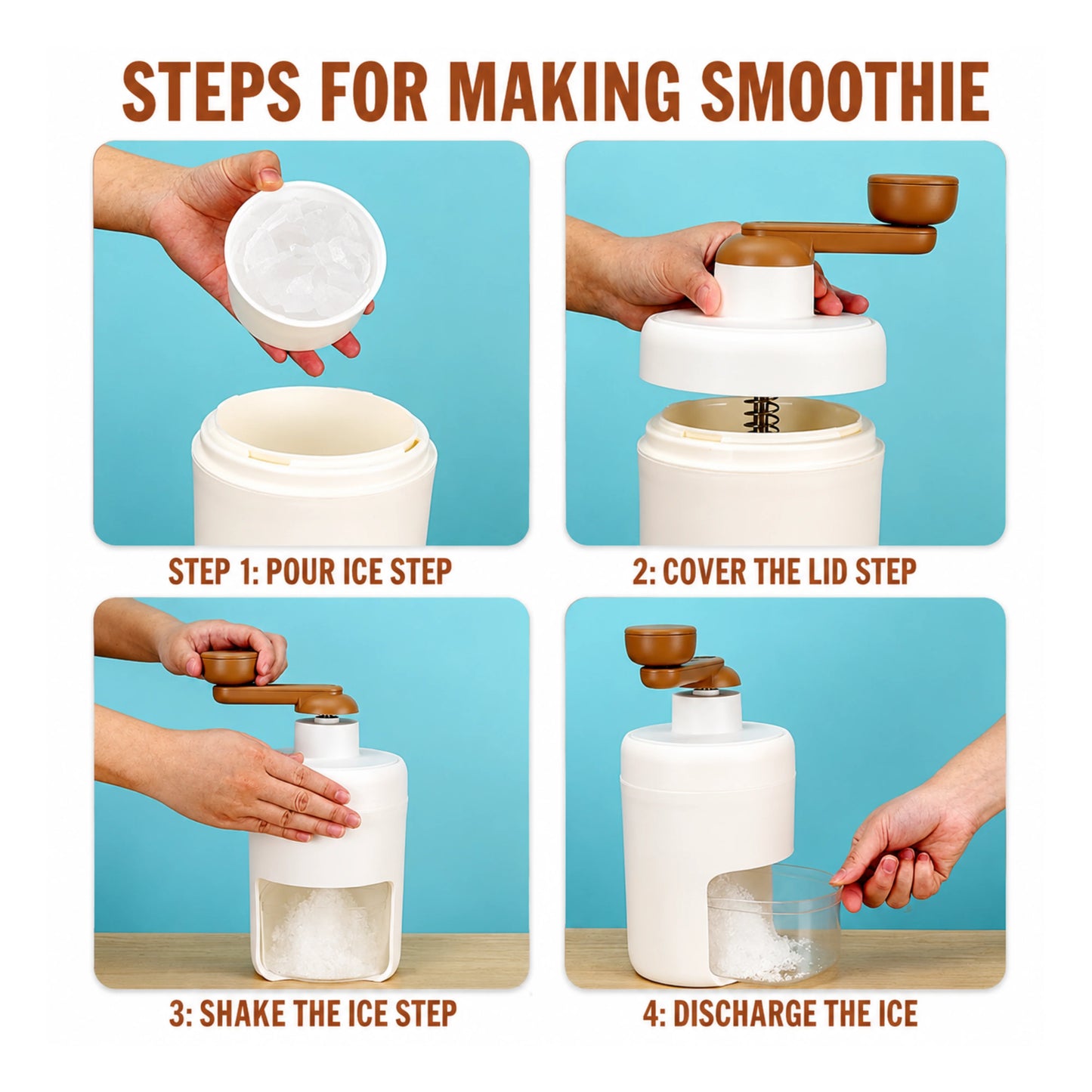 STEPS FOR MAKING SMOOTHIE

STEP 1: POUR ICE STEP

2: COVER THE LID STEP

3: SHAKE THE ICE STEP

4: DISCHARGE THE ICE